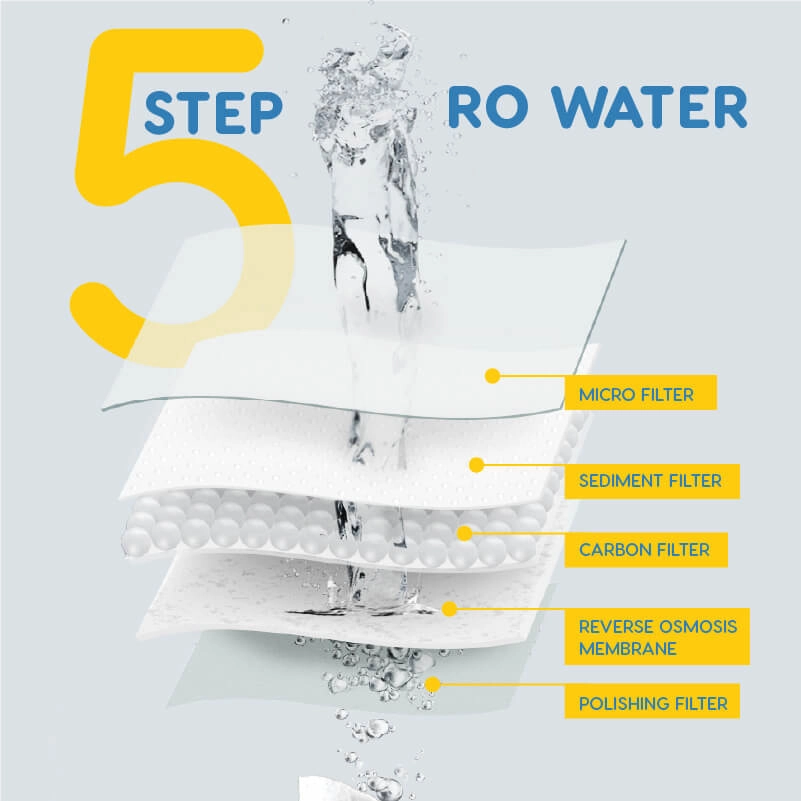 5 STEP RO WATER

MICRO FILTER

SEDIMENT FILTER

CARBON FILTER

REVERSE OSMOSIS MEMBRANE

POLISHING FILTER